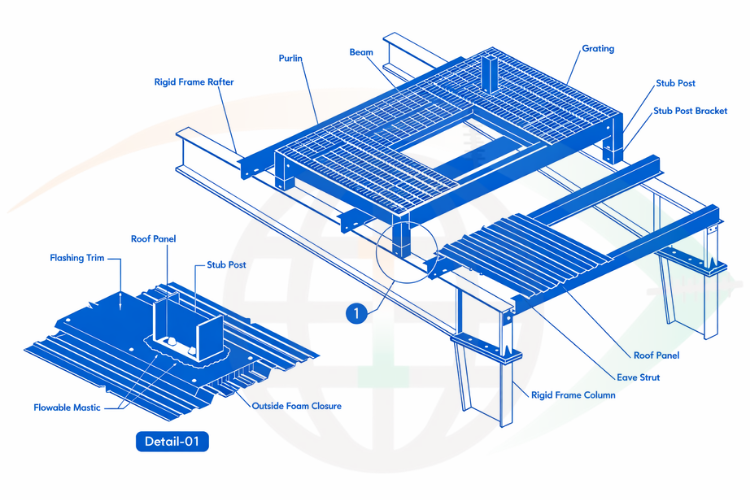 Rigid Frame Rafter

Purlin

Beam

Grating

Stub Post

Stub Post Bracket

Roof Panel

Flashing Trim

Stub Post

1

Roof Panel

Eave Strut

Rigid Frame Column

Flowable Mastic

Outside Foam Closure

Detail-01