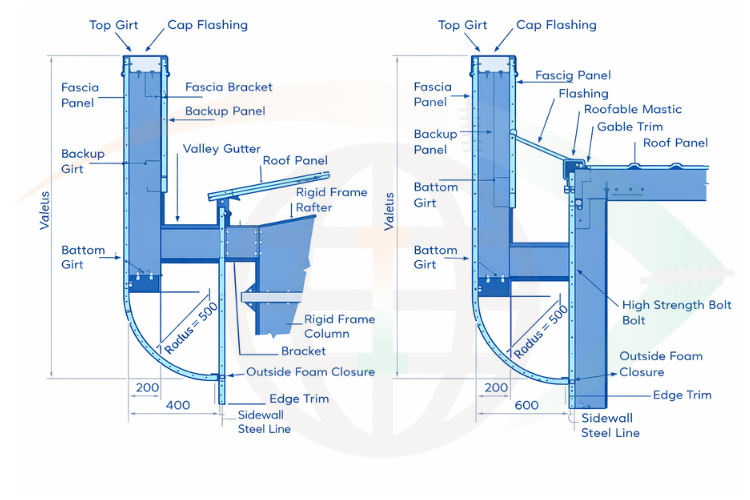 Top Girt
Cap Flashing
Fascia Panel
Fascia Bracket
Backup Panel
Backup Girt
Valley Gutter
Roof Panel
Rigid Frame Rafter
Valeus
Battom Girt
Rodus = 500
Rigid Frame Column
Bracket
Outside Foam Closure
200
400
Edge Trim
Sidewall Steel Line

Top Girt
Cap Flashing
Fascia Panel
Fascig Panel
Flashing
Roofable Mastic
Gable Trim
Roof Panel
Backup Panel
Battom Girt
Valeus
Battom Girt
High Strength Bolt Bolt
Rodus = 500
Outside Foam Closure
200
600
Edge Trim
Sidewall Steel Line